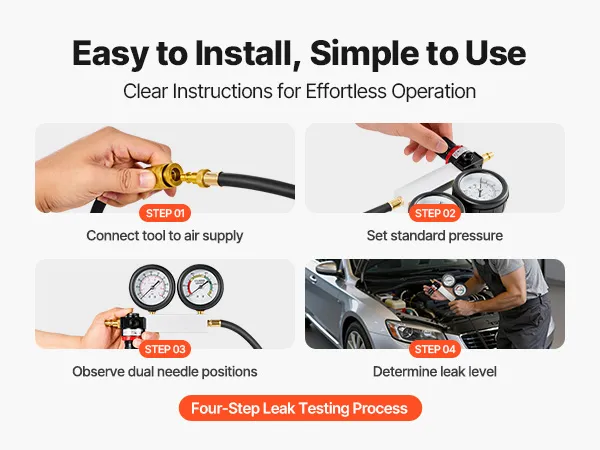 Easy to Install, Simple to Use

Clear Instructions for Effortless Operation

STEP 01
Connect tool to air supply

STEP 02
Set standard pressure

STEP 03
Observe dual needle positions

STEP 04
Determine leak level

Four-Step Leak Testing Process