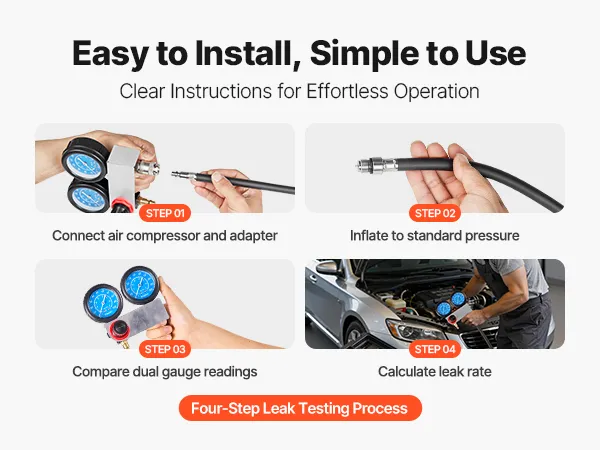 Easy to Install, Simple to Use
Clear Instructions for Effortless Operation

STEP 01
Connect air compressor and adapter

STEP 02
Inflate to standard pressure

STEP 03
Compare dual gauge readings

STEP 04
Calculate leak rate

Four-Step Leak Testing Process