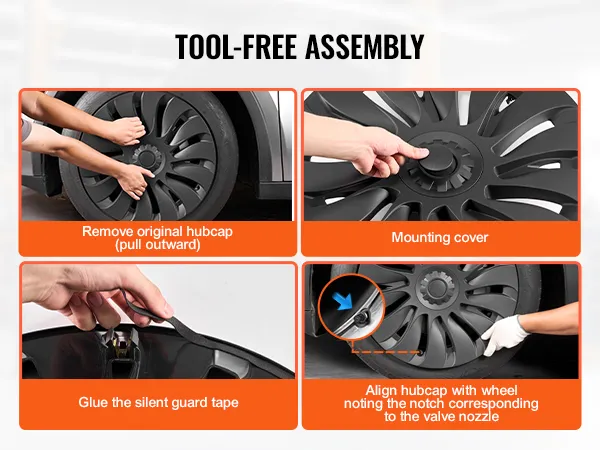 TOOL-FREE ASSEMBLY

Remove original hubcap (pull outward)

Mounting cover

Glue the silent guard tape

Align hubcap with wheel noting the notch corresponding to the valve nozzle