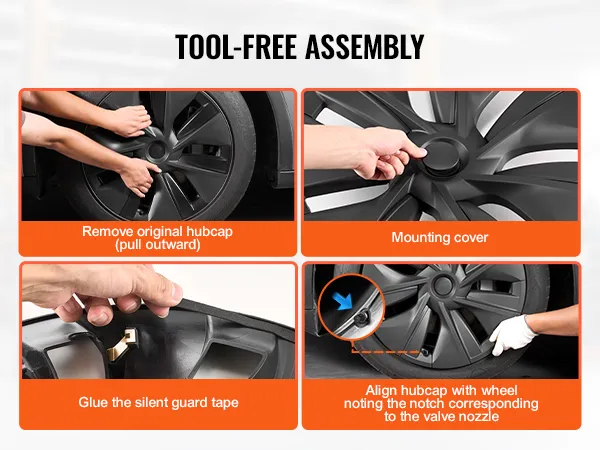 TOOL-FREE ASSEMBLY

Remove original hubcap (pull outward)

Mounting cover

Glue the silent guard tape

Align hubcap with wheel noting the notch corresponding to the valve nozzle