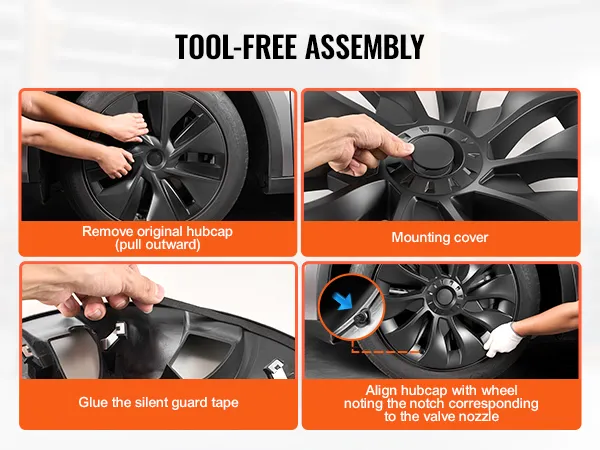 TOOL-FREE ASSEMBLY

Remove original hubcap (pull outward)

Mounting cover

Glue the silent guard tape

Align hubcap with wheel noting the notch corresponding to the valve nozzle