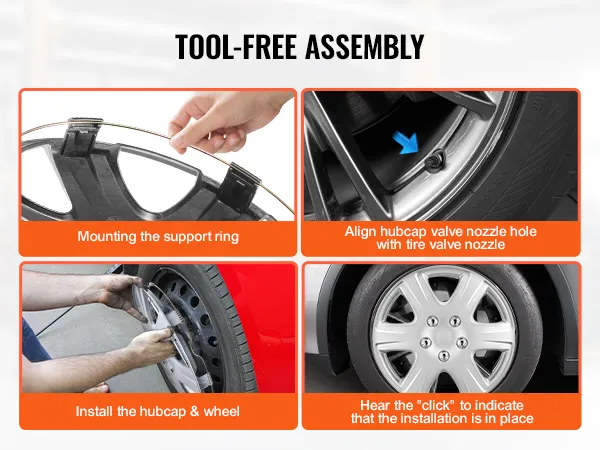 TOOL-FREE ASSEMBLY

Mounting the support ring

Align hubcap valve nozzle hole with tire valve nozzle

Install the hubcap & wheel

Hear the "click" to indicate that the installation is in place