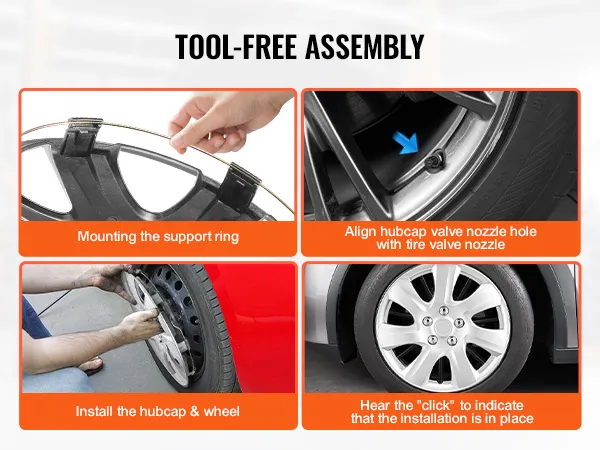 TOOL-FREE ASSEMBLY

Mounting the support ring

Align hubcap valve nozzle hole with tire valve nozzle

Install the hubcap & wheel

Hear the "click" to indicate that the installation is in place