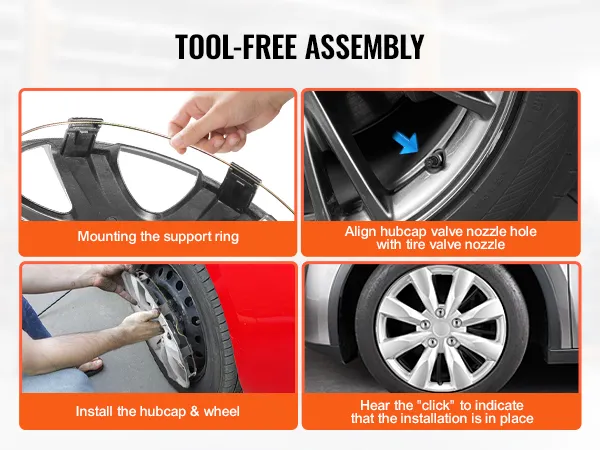 TOOL-FREE ASSEMBLY

Mounting the support ring

Align hubcap valve nozzle hole with tire valve nozzle

Install the hubcap & wheel

Hear the "click" to indicate that the installation is in place