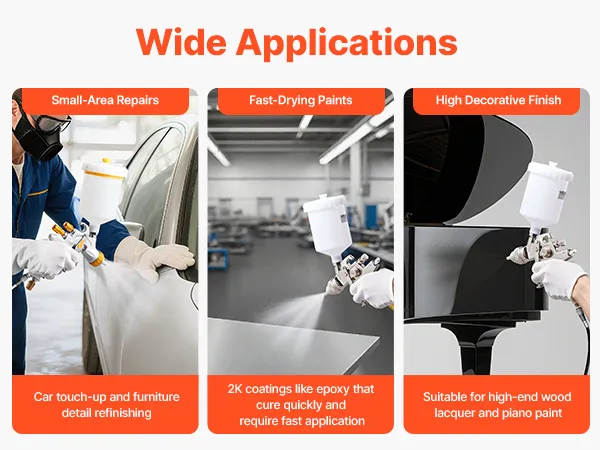 Wide Applications

Small-Area Repairs

Car touch-up and furniture detail refinishing

Fast-Drying Paints

2K coatings like epoxy that cure quickly and require fast application

High Decorative Finish

Suitable for high-end wood lacquer and piano paint