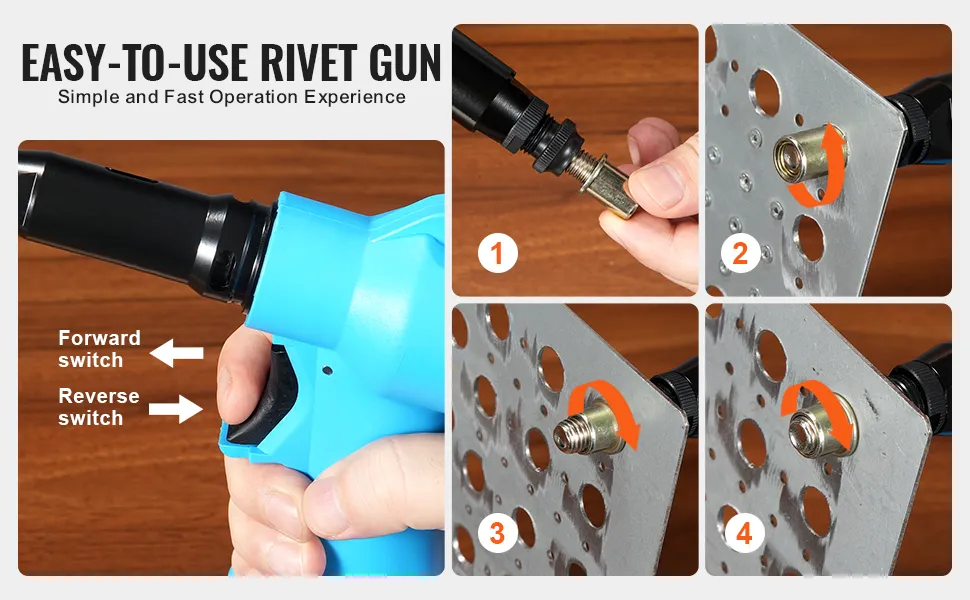 EASY-TO-USE RIVET GUN
Simple and Fast Operation Experience

Forward switch

Reverse switch

1

2

3

4