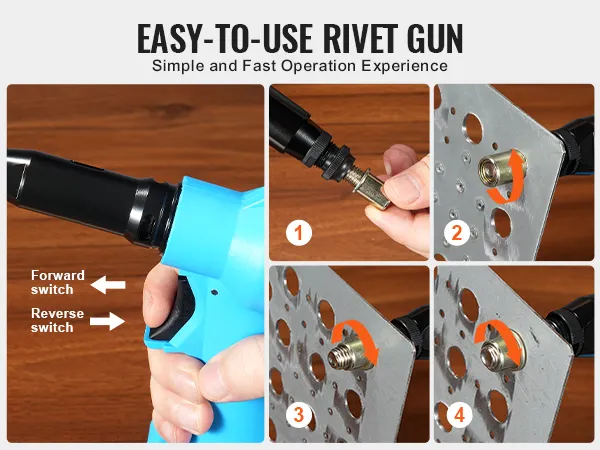 EASY-TO-USE RIVET GUN
Simple and Fast Operation Experience

Forward switch
Reverse switch

1
2
3
4