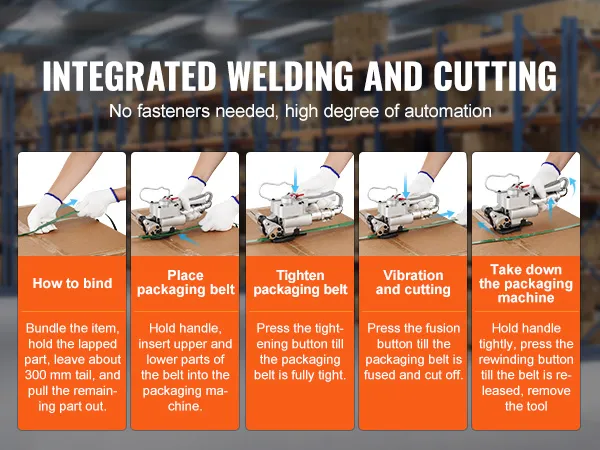 INTEGRATED WELDING AND CUTTING

No fasteners needed, high degree of automation

How to bind

Bundle the item, hold the lapped part, leave about 300 mm tail, and pull the remaining part out.

Place packaging belt

Hold handle, insert upper and lower parts of the belt into the packaging machine.

Tighten packaging belt

Press the tightening button till the packaging belt is fully tight.

Vibration and cutting

Press the fusion button till the packaging belt is fused and cut off.

Take down the packaging machine

Hold handle tightly, press the rewinding button till the belt is released, remove the tool