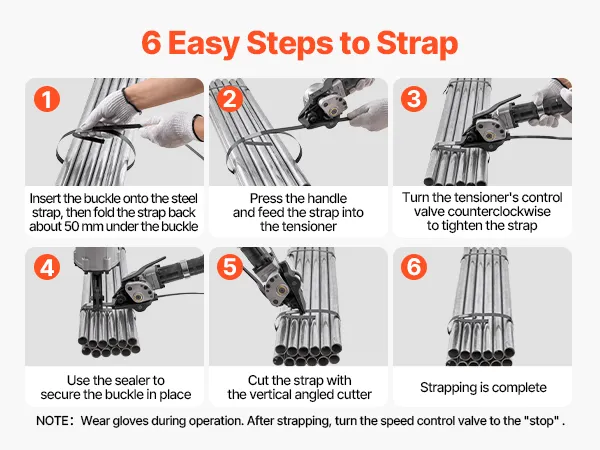 6 Easy Steps to Strap

1
Insert the buckle onto the steel strap, then fold the strap back about 50 mm under the buckle

2
Press the handle and feed the strap into the tensioner

3
Turn the tensioner's control valve counterclockwise to tighten the strap

4
Use the sealer to secure the buckle in place

5
Cut the strap with the vertical angled cutter

6
Strapping is complete

NOTE: Wear gloves during operation. After strapping, turn the speed control valve to the "stop" .