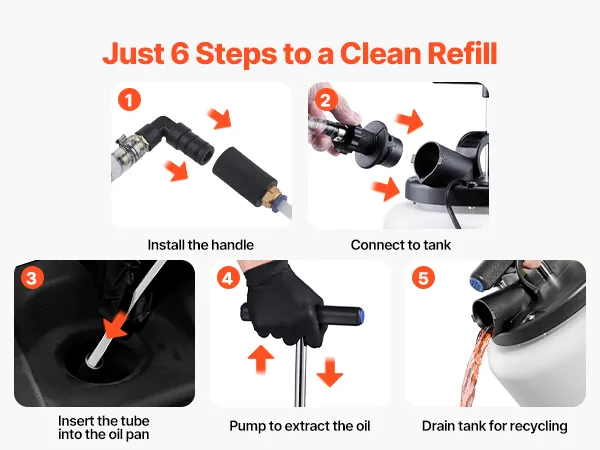 Just 6 Steps to a Clean Refill

1

Install the handle

2

Connect to tank

3

Insert the tube into the oil pan

4

Pump to extract the oil

5

Drain tank for recycling