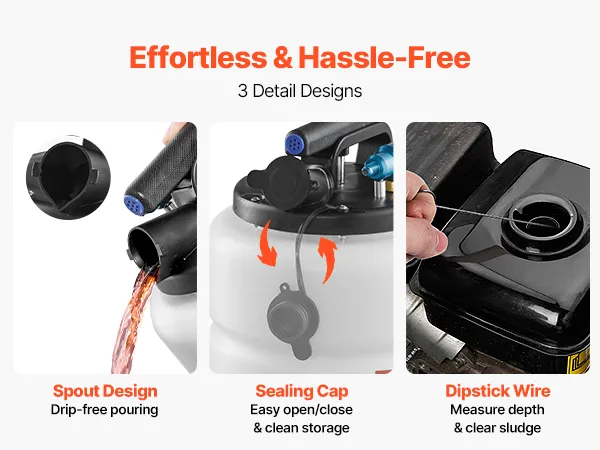 Effortless & Hassle-Free

3 Detail Designs

Spout Design
Drip-free pouring

Sealing Cap
Easy open/close
& clean storage

Dipstick Wire
Measure depth
& clear sludge