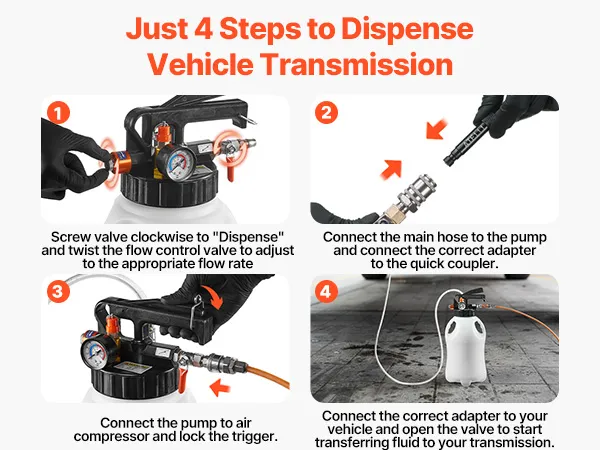 Just 4 Steps to Dispense Vehicle Transmission

1

Screw valve clockwise to "Dispense" and twist the flow control valve to adjust to the appropriate flow rate

2

Connect the main hose to the pump and connect the correct adapter to the quick coupler.

3

Connect the pump to air compressor and lock the trigger.

4

Connect the correct adapter to your vehicle and open the valve to start transferring fluid to your transmission.