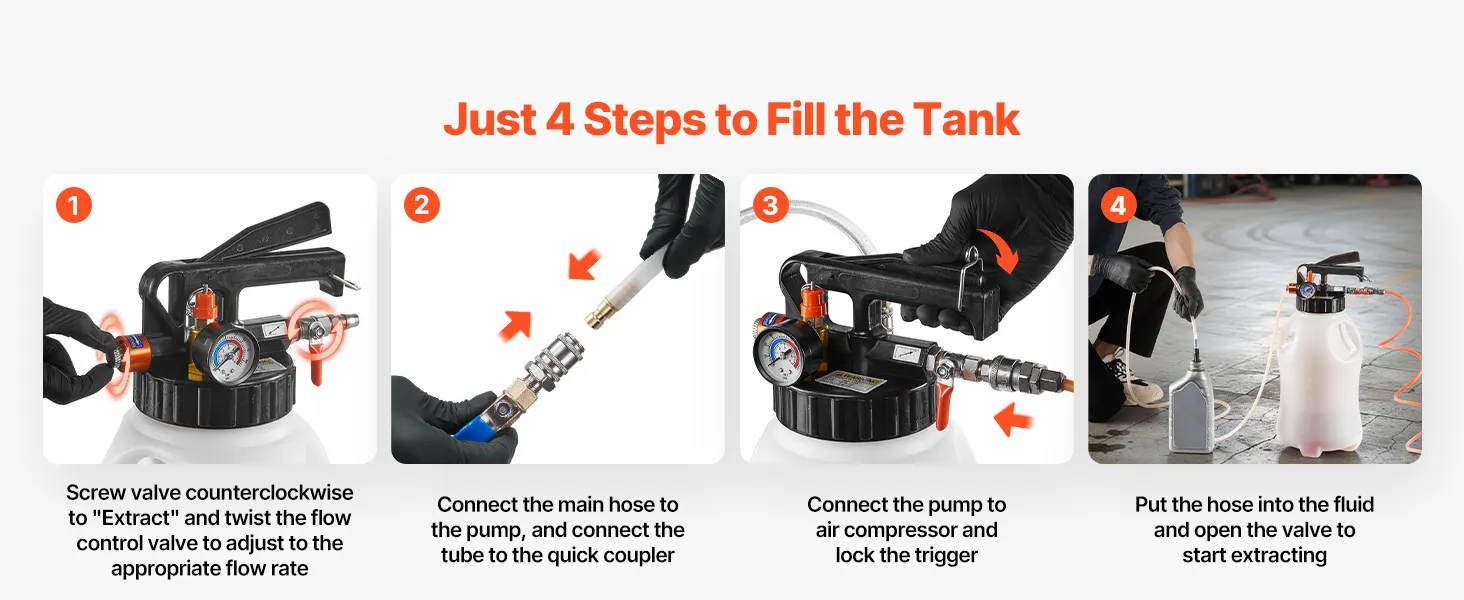 Just 4 Steps to Fill the Tank

1

Screw valve counterclockwise to "Extract" and twist the flow control valve to adjust to the appropriate flow rate

2

Connect the main hose to the pump, and connect the tube to the quick coupler

3

Connect the pump to air compressor and lock the trigger

4

Put the hose into the fluid and open the valve to start extracting