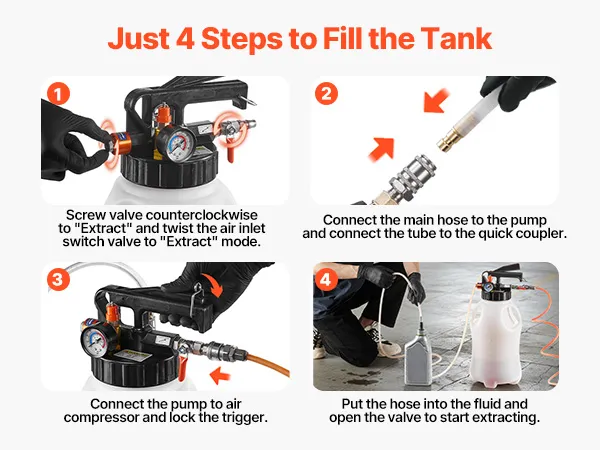 Just 4 Steps to Fill the Tank

1

Screw valve counterclockwise to "Extract" and twist the air inlet switch valve to "Extract" mode.

2

Connect the main hose to the pump and connect the tube to the quick coupler.

3

Connect the pump to air compressor and lock the trigger.

4

Put the hose into the fluid and open the valve to start extracting.