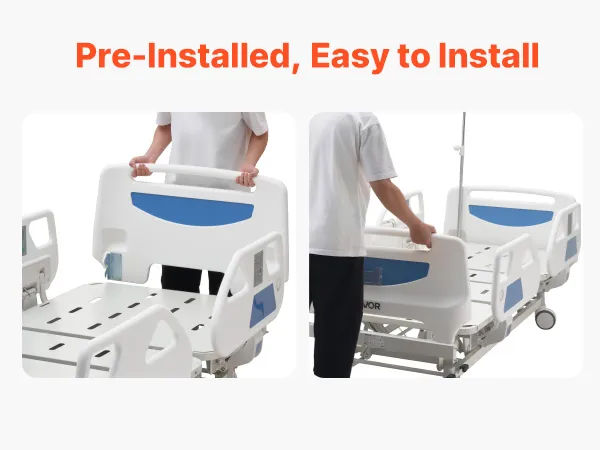 Pre-Installed, Easy to Install

VOR