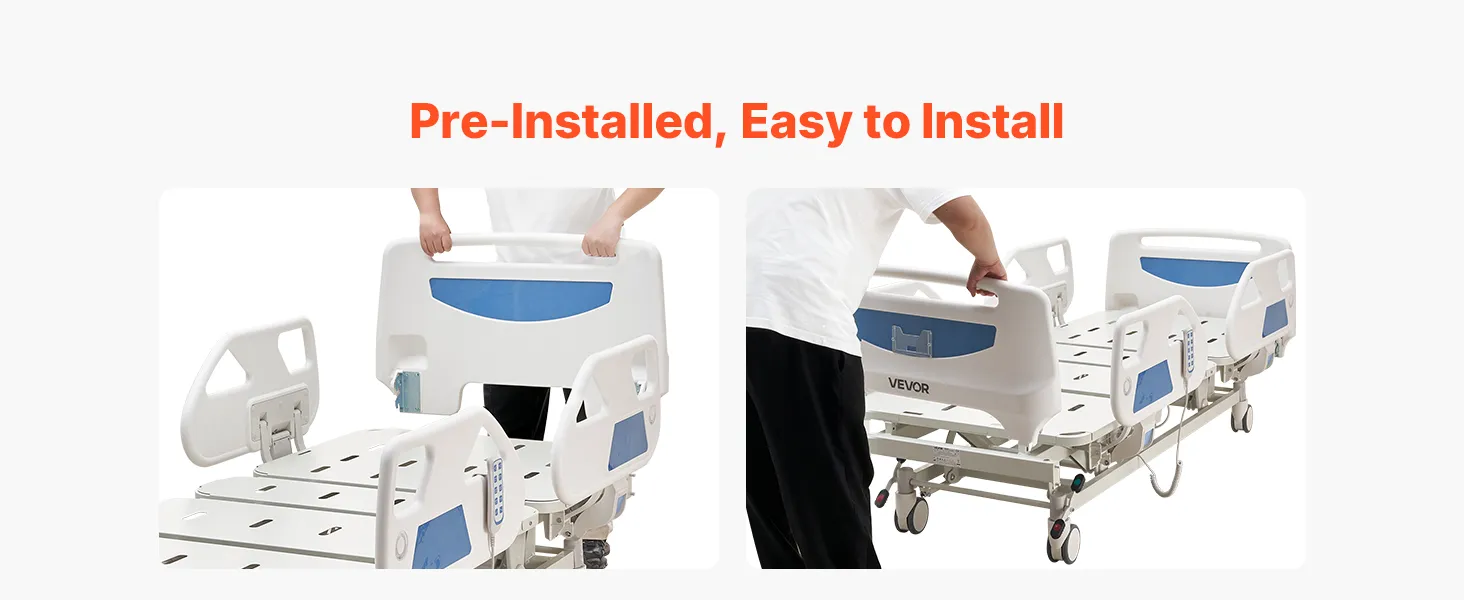 Pre-Installed, Easy to Install

VEVOR