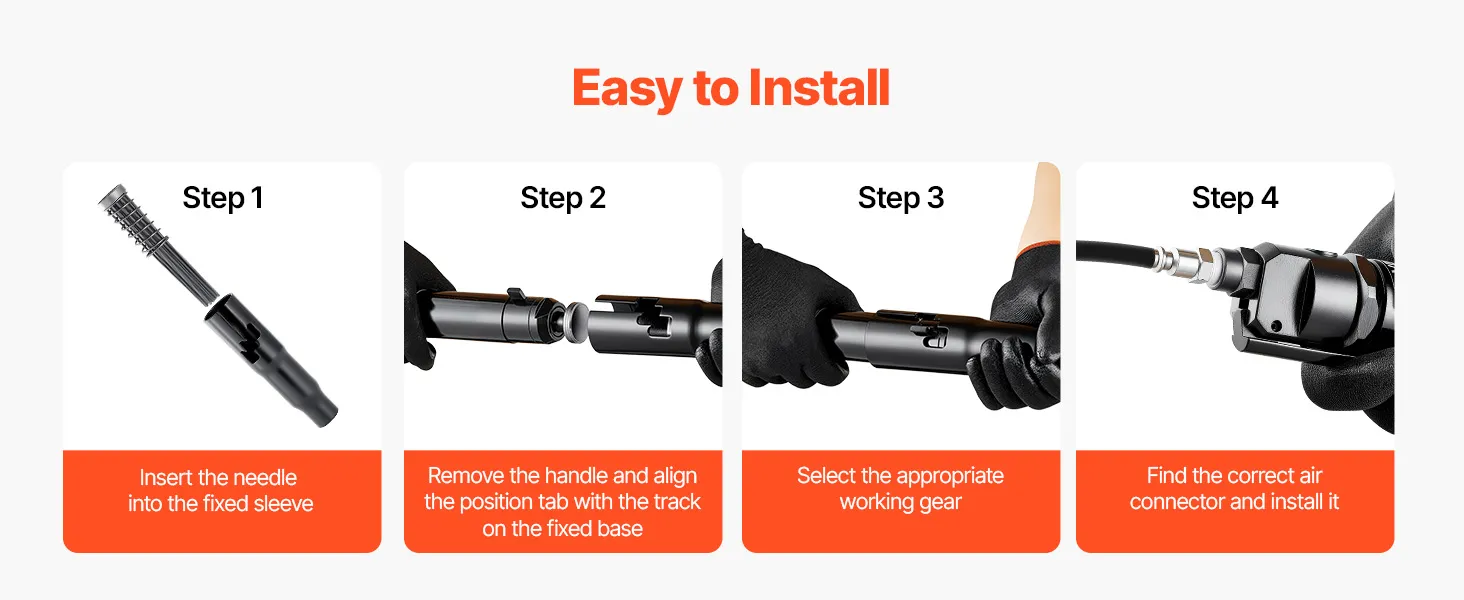 Easy to Install

Step 1

Insert the needle into the fixed sleeve

Step 2

Remove the handle and align the position tab with the track on the fixed base

Step 3

Select the appropriate working gear

Step 4

Find the correct air connector and install it