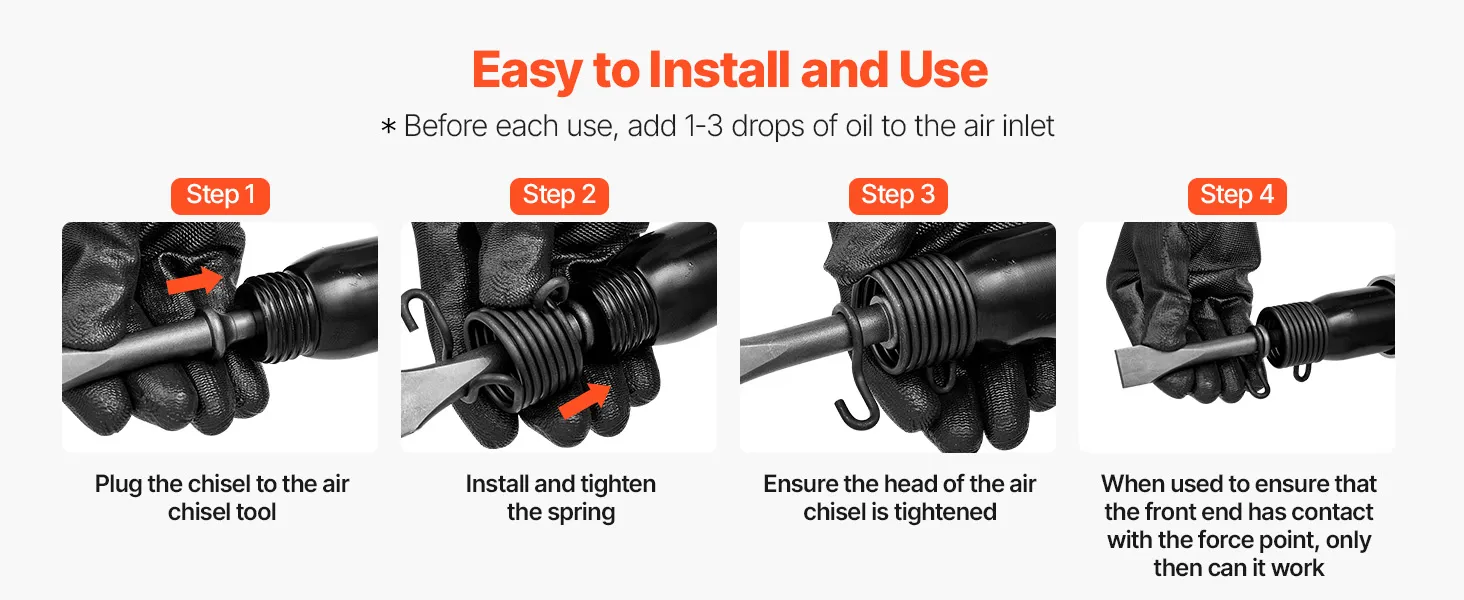 Easy to Install and Use

* Before each use, add 1-3 drops of oil to the air inlet

Step 1

Plug the chisel to the air chisel tool

Step 2

Install and tighten the spring

Step 3

Ensure the head of the air chisel is tightened

Step 4

When used to ensure that the front end has contact with the force point, only then can it work