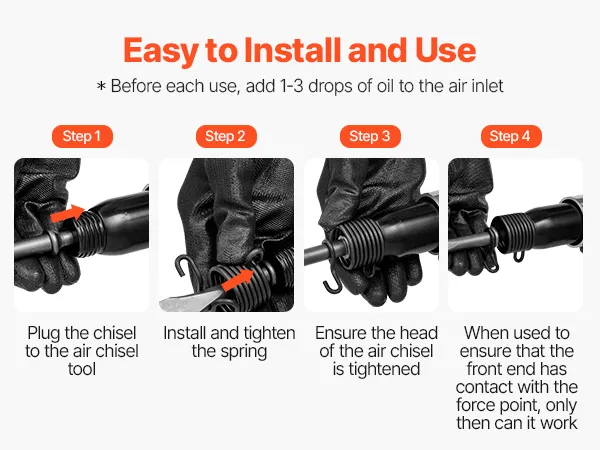 Easy to Install and Use

* Before each use, add 1-3 drops of oil to the air inlet

Step 1

Plug the chisel to the air chisel tool

Step 2

Install and tighten the spring

Step 3

Ensure the head of the air chisel is tightened

Step 4

When used to ensure that the front end has contact with the force point, only then can it work