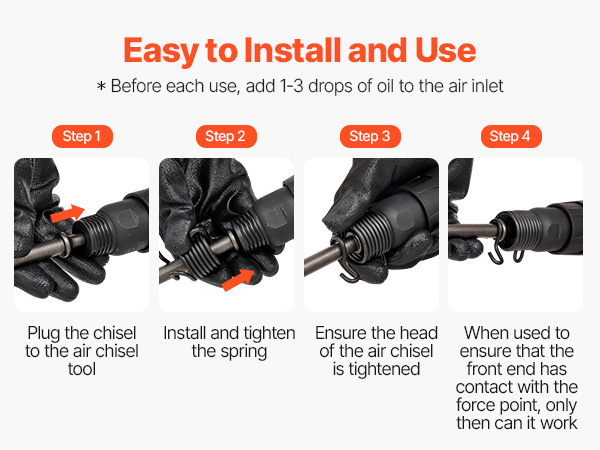 Easy to Install and Use

* Before each use, add 1-3 drops of oil to the air inlet

Step 1

Plug the chisel to the air chisel tool

Step 2

Install and tighten the spring

Step 3

Ensure the head of the air chisel is tightened

Step 4

When used to ensure that the front end has contact with the force point, only then can it work