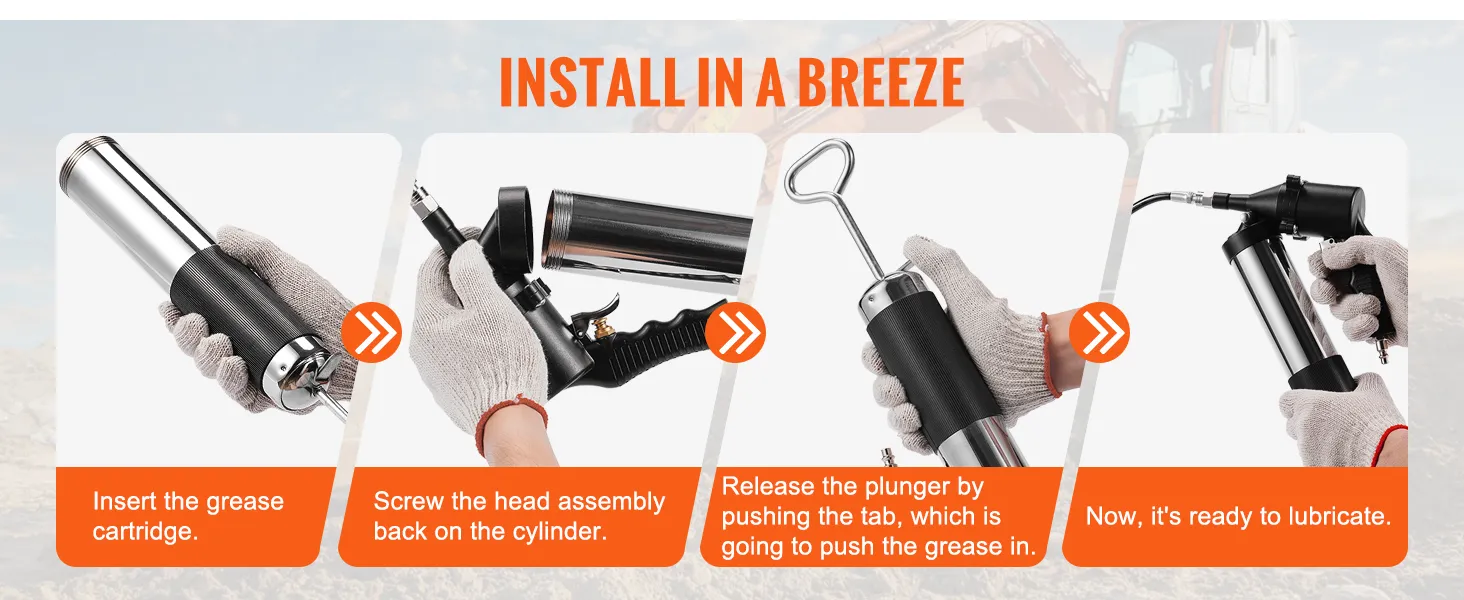 INSTALL IN A BREEZE

Insert the grease cartridge.

Screw the head assembly back on the cylinder.

Release the plunger by pushing the tab, which is going to push the grease in.

Now, it's ready to lubricate.