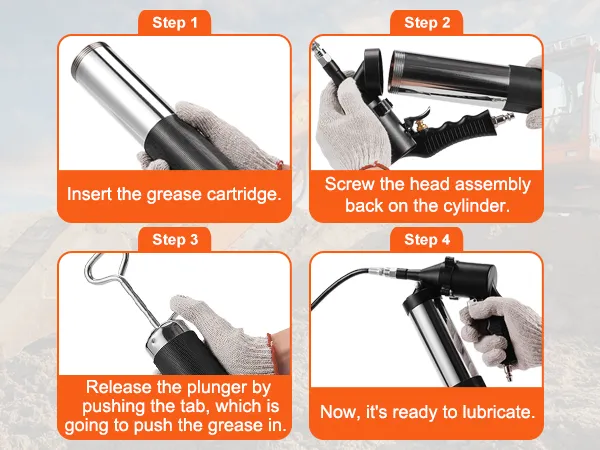 Step 1

Insert the grease cartridge.

Step 2

Screw the head assembly back on the cylinder.

Step 3

Release the plunger by pushing the tab, which is going to push the grease in.

Step 4

Now, it's ready to lubricate.