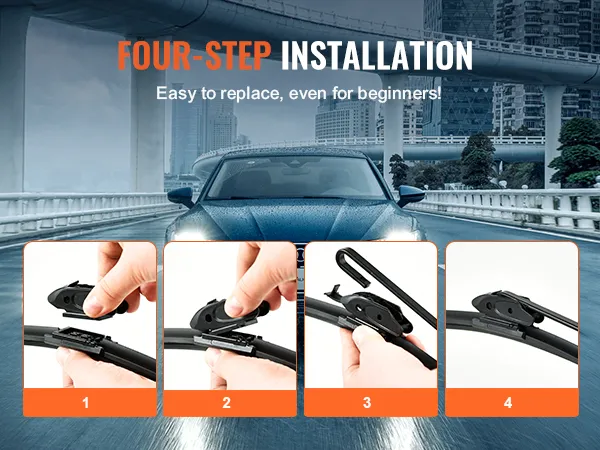 FOUR-STEP INSTALLATION

Easy to replace, even for beginners!

1

2

3

4