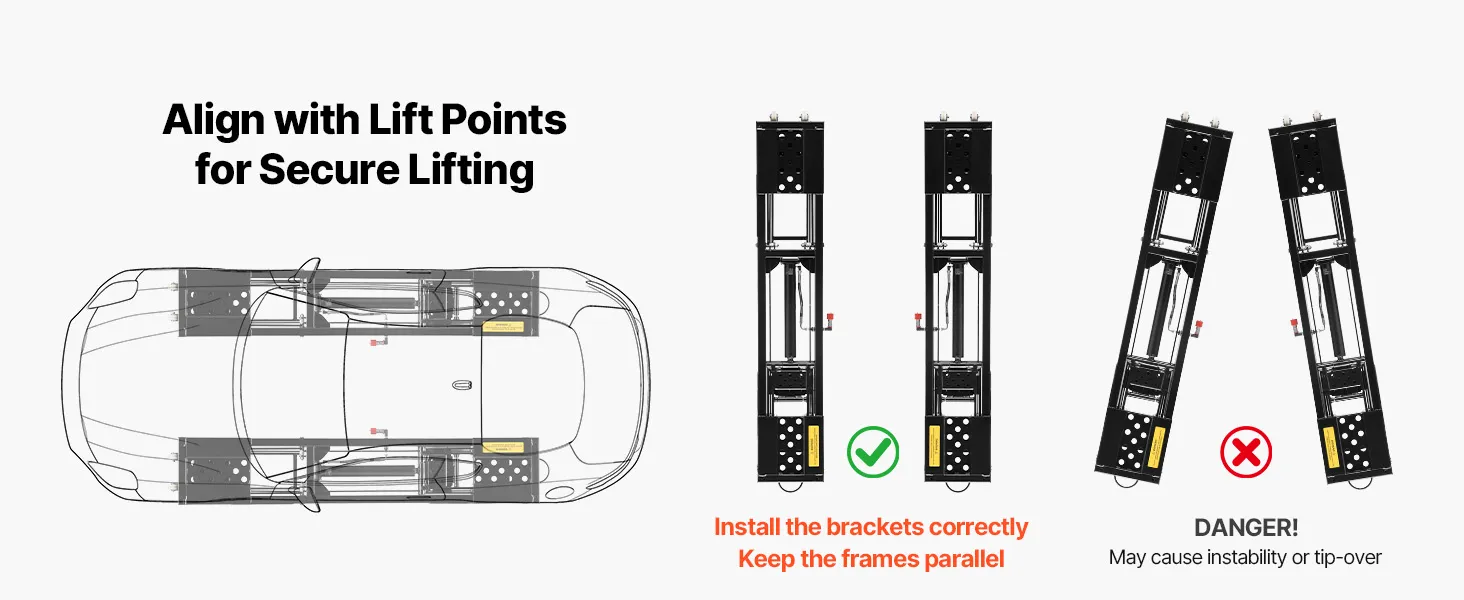 Align with Lift Points for Secure Lifting

Install the brackets correctly
Keep the frames parallel

DANGER!
May cause instability or tip-over