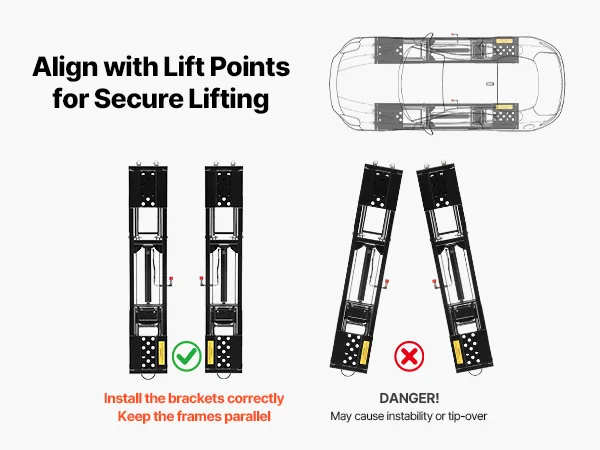 Align with Lift Points for Secure Lifting

Install the brackets correctly
Keep the frames parallel

DANGER!
May cause instability or tip-over