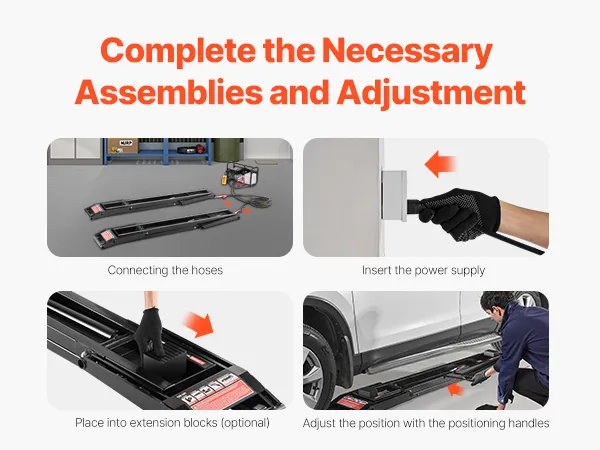 Complete the Necessary Assemblies and Adjustment

Connecting the hoses

Insert the power supply

Place into extension blocks (optional)

Adjust the position with the positioning handles