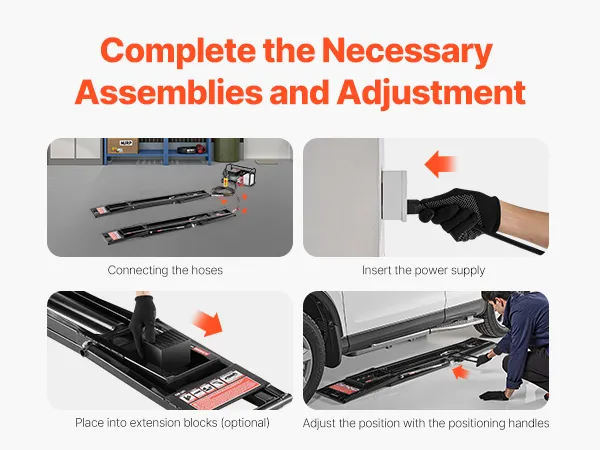 Complete the Necessary Assemblies and Adjustment

Connecting the hoses

Insert the power supply

Place into extension blocks (optional)

Adjust the position with the positioning handles