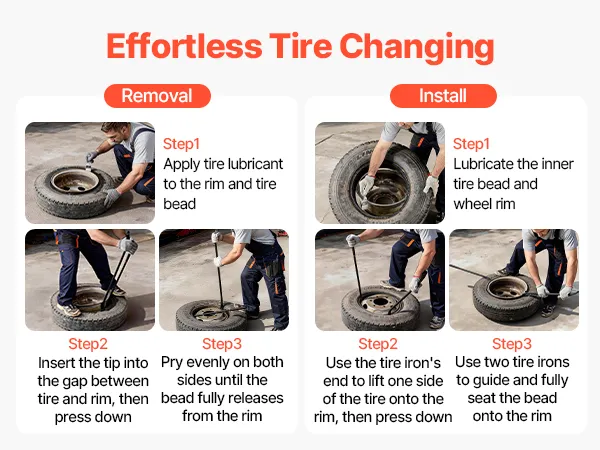 Effortless Tire Changing

Removal

Step1
Apply tire lubricant to the rim and tire bead

Step2
Insert the tip into the gap between tire and rim, then press down

Step3
Pry evenly on both sides until the bead fully releases from the rim

Install

Step1
Lubricate the inner tire bead and wheel rim

Step2
Use the tire iron's end to lift one side of the tire onto the rim, then press down

Step3
Use two tire irons to guide and fully seat the bead onto the rim