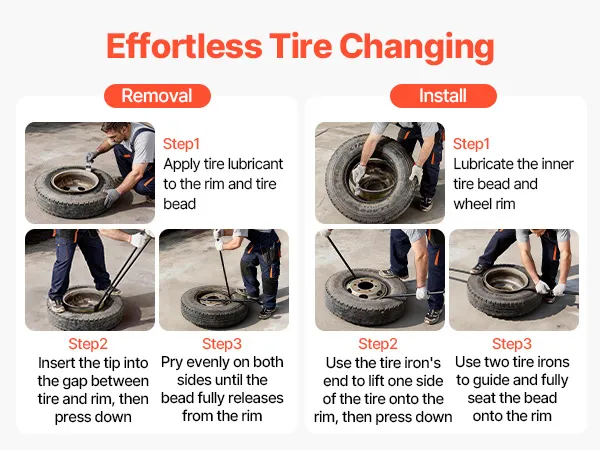 Effortless Tire Changing

Removal

Step1
Apply tire lubricant to the rim and tire bead

Step2
Insert the tip into the gap between tire and rim, then press down

Step3
Pry evenly on both sides until the bead fully releases from the rim

Install

Step1
Lubricate the inner tire bead and wheel rim

Step2
Use the tire iron's end to lift one side of the tire onto the rim, then press down

Step3
Use two tire irons to guide and fully seat the bead onto the rim