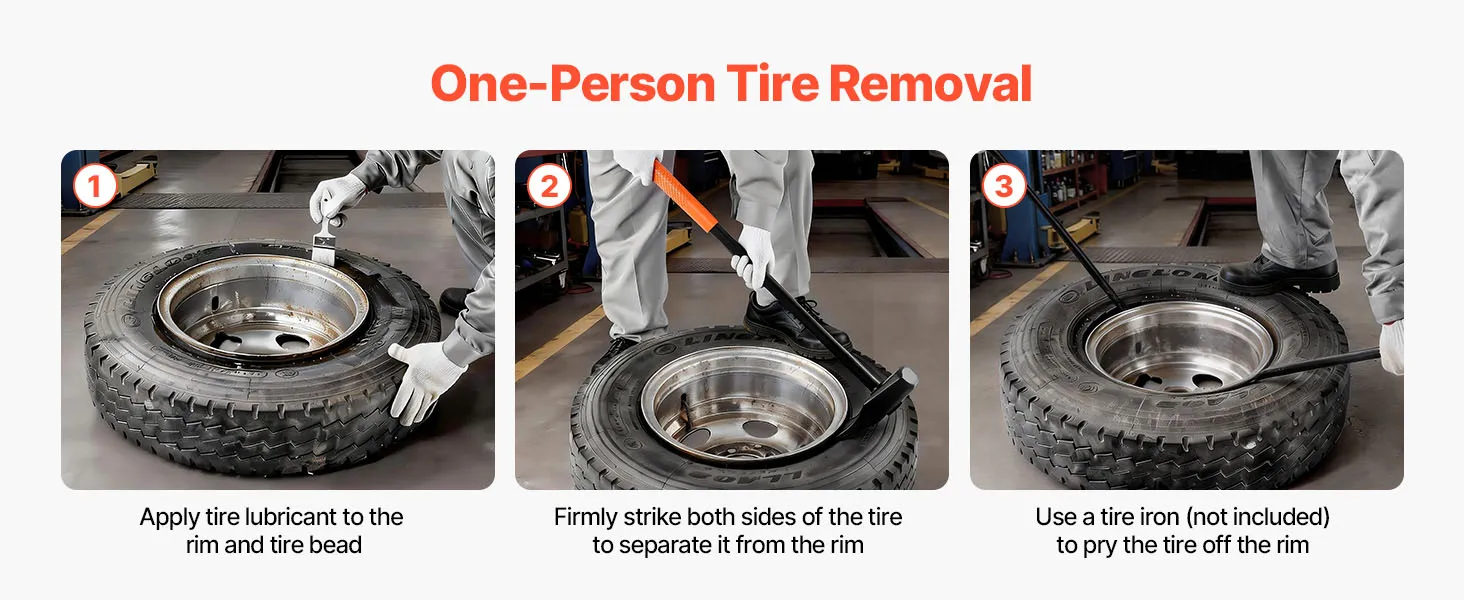 One-Person Tire Removal

1

Apply tire lubricant to the rim and tire bead

2

Firmly strike both sides of the tire to separate it from the rim

3

Use a tire iron (not included) to pry the tire off the rim