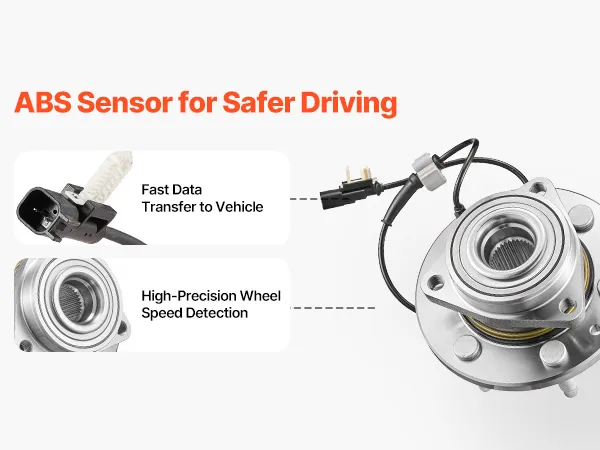 ABS Sensor for Safer Driving

Fast Data Transfer to Vehicle

High-Precision Wheel Speed Detection