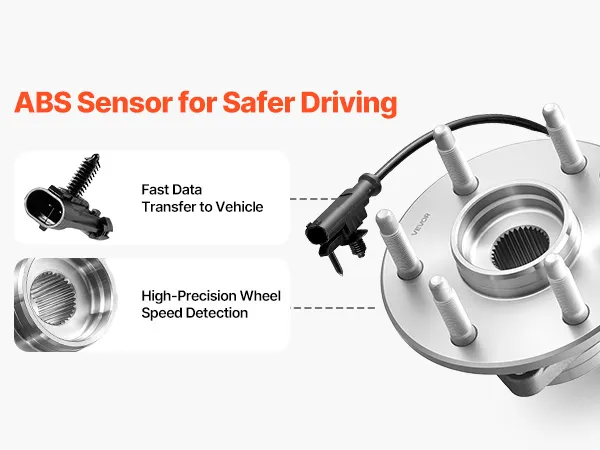 ABS Sensor for Safer Driving

Fast Data Transfer to Vehicle

High-Precision Wheel Speed Detection

VEVOR