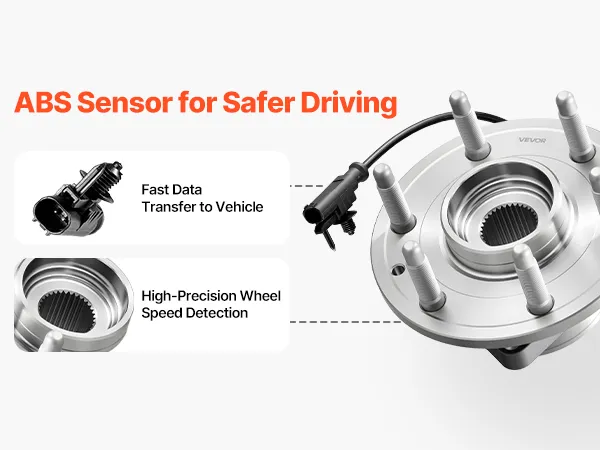 ABS Sensor for Safer Driving

Fast Data Transfer to Vehicle

High-Precision Wheel Speed Detection

VEVOR