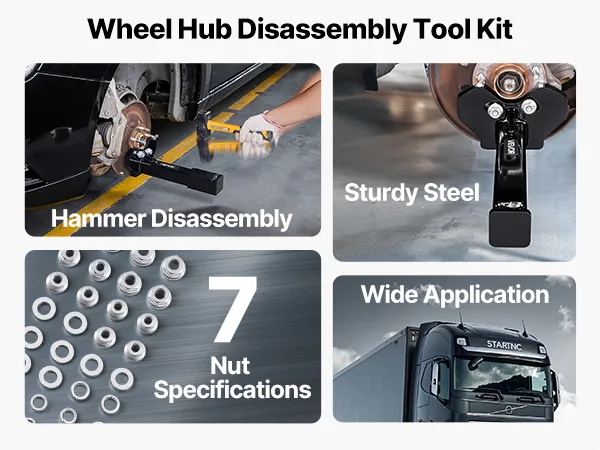 Wheel Hub Disassembly Tool Kit

Hammer Disassembly

Sturdy Steel

VEVOR

7
Nut Specifications

Wide Application

STARTNC