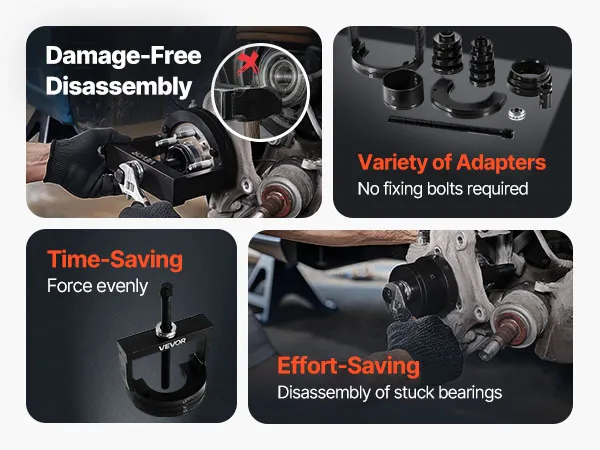 Damage-Free Disassembly

VEVOR

Variety of Adapters
No fixing bolts required

Time-Saving
Force evenly

VEVOR

Effort-Saving
Disassembly of stuck bearings