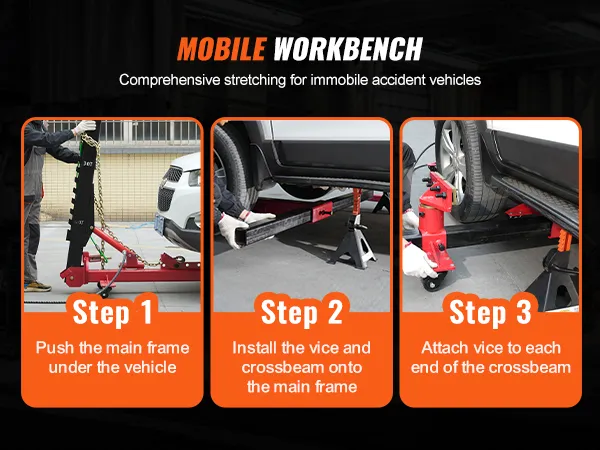 MOBILE WORKBENCH

Comprehensive stretching for immobile accident vehicles

Step 1

Push the main frame under the vehicle

Step 2

Install the vice and crossbeam onto the main frame

Step 3

Attach vice to each end of the crossbeam