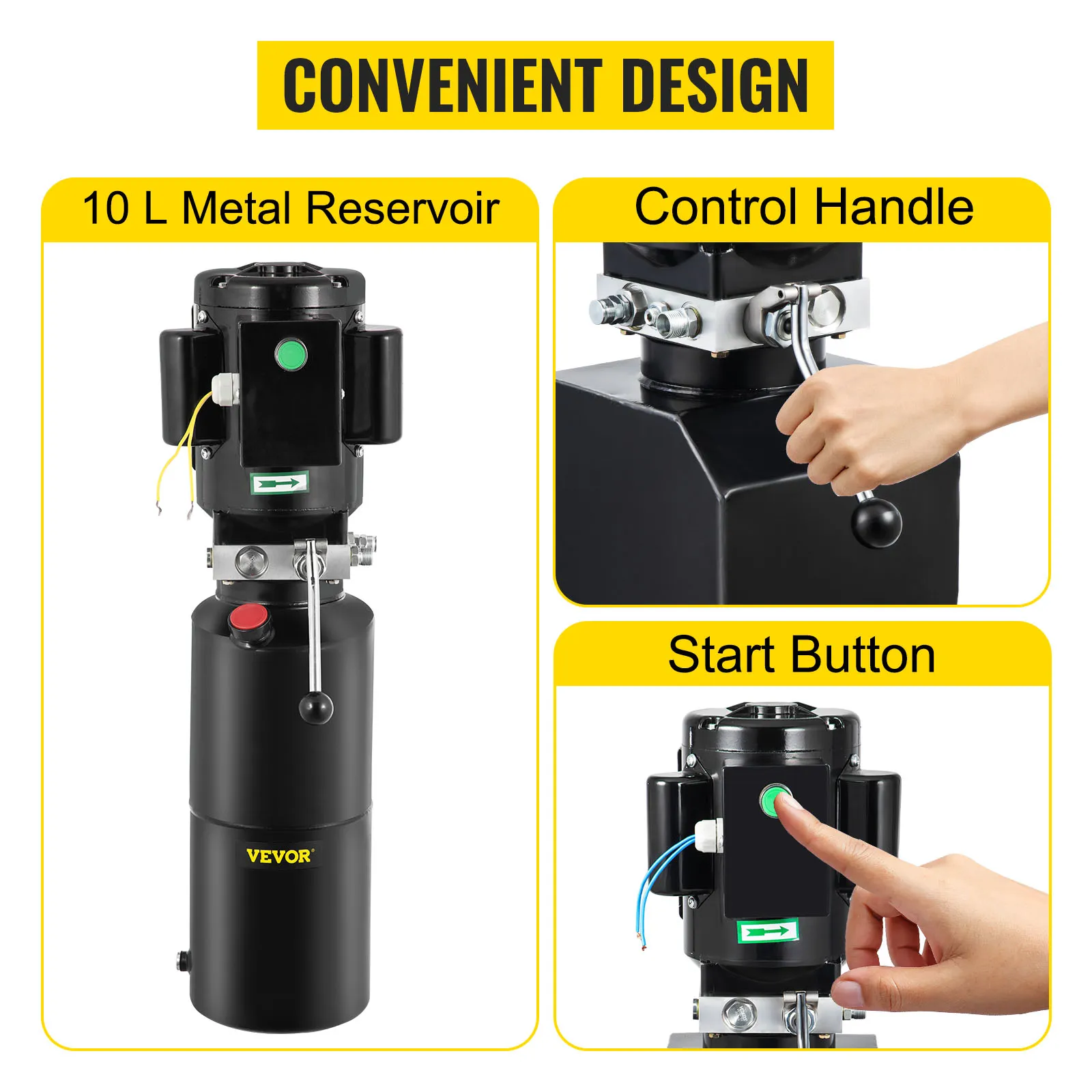 CONVENIENT DESIGN

10 L Metal Reservoir

VEVOR

Control Handle

Start Button