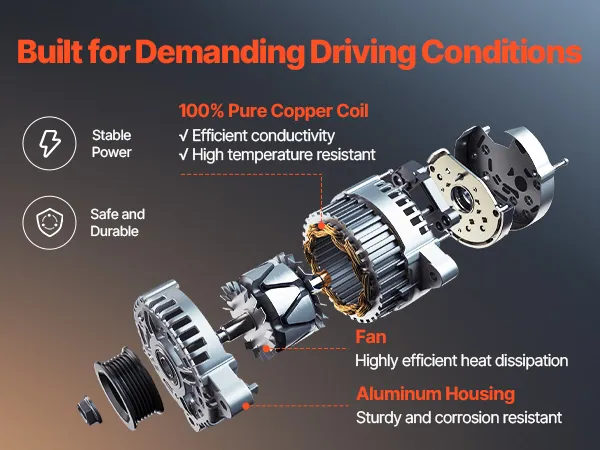 Built for Demanding Driving Conditions

Stable Power

Safe and Durable

100% Pure Copper Coil
√ Efficient conductivity
√ High temperature resistant

Fan
Highly efficient heat dissipation

Aluminum Housing
Sturdy and corrosion resistant