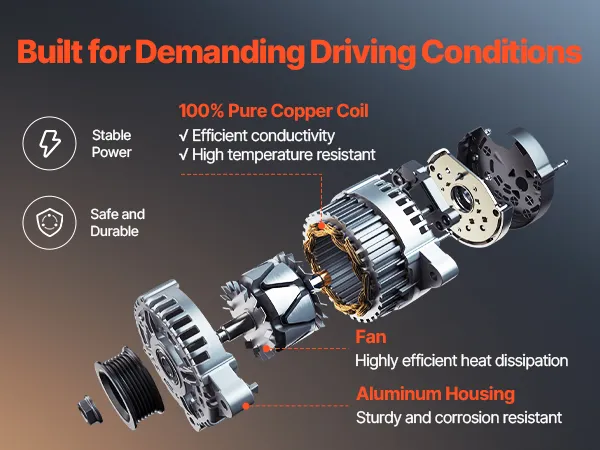 Built for Demanding Driving Conditions

Stable Power

Safe and Durable

100% Pure Copper Coil
√ Efficient conductivity
√ High temperature resistant

Fan
Highly efficient heat dissipation

Aluminum Housing
Sturdy and corrosion resistant