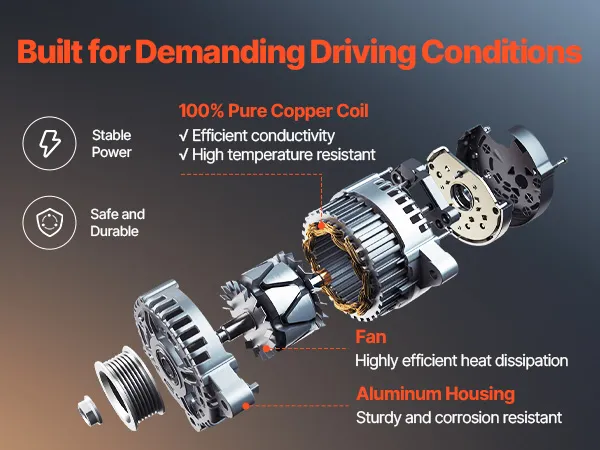 Built for Demanding Driving Conditions

Stable Power

Safe and Durable

100% Pure Copper Coil
√ Efficient conductivity
√ High temperature resistant

Fan
Highly efficient heat dissipation

Aluminum Housing
Sturdy and corrosion resistant