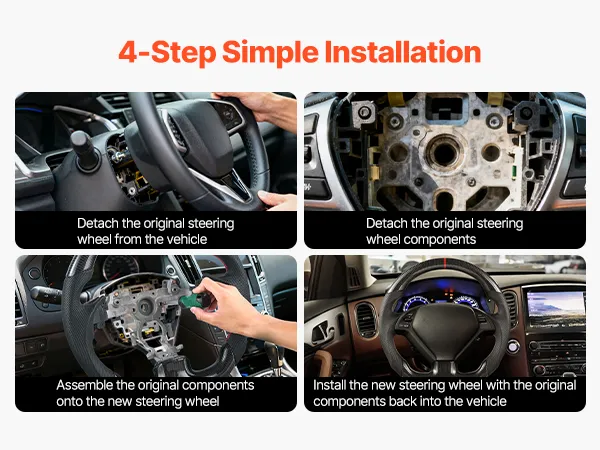 4-Step Simple Installation

Detach the original steering wheel from the vehicle

Detach the original steering wheel components

Assemble the original components onto the new steering wheel

Install the new steering wheel with the original components back into the vehicle