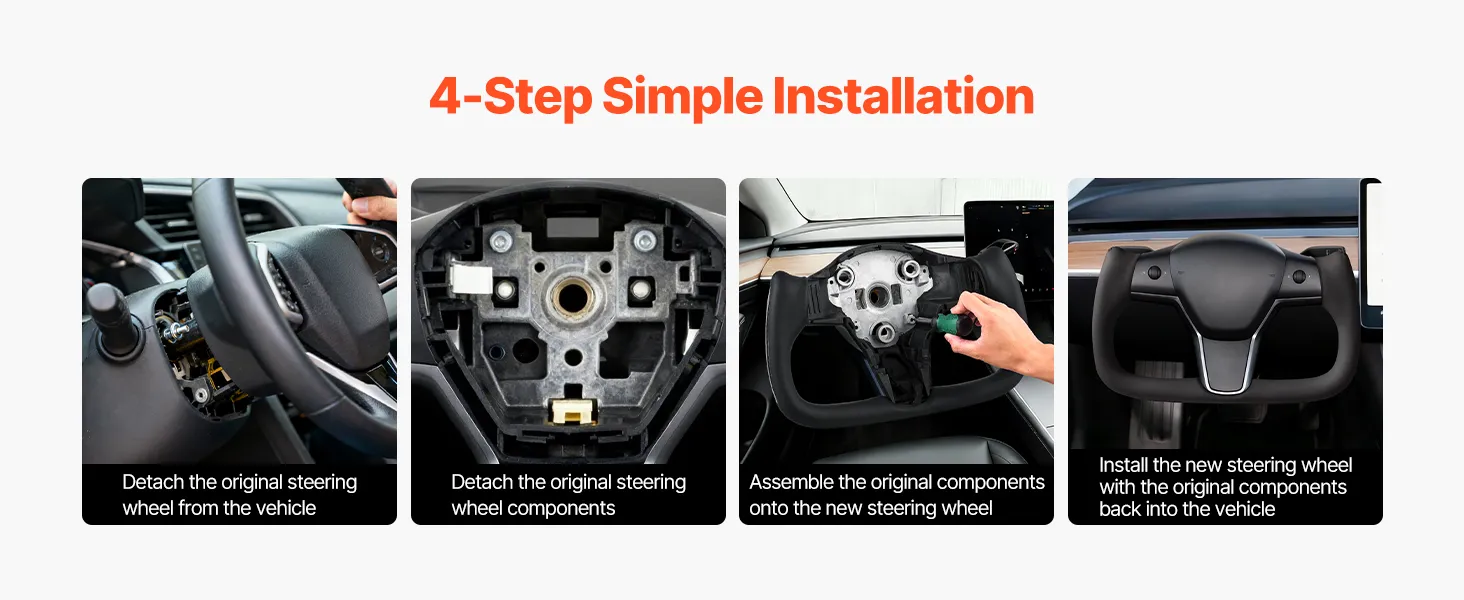 4-Step Simple Installation

Detach the original steering wheel from the vehicle

Detach the original steering wheel components

Assemble the original components onto the new steering wheel

Install the new steering wheel with the original components back into the vehicle