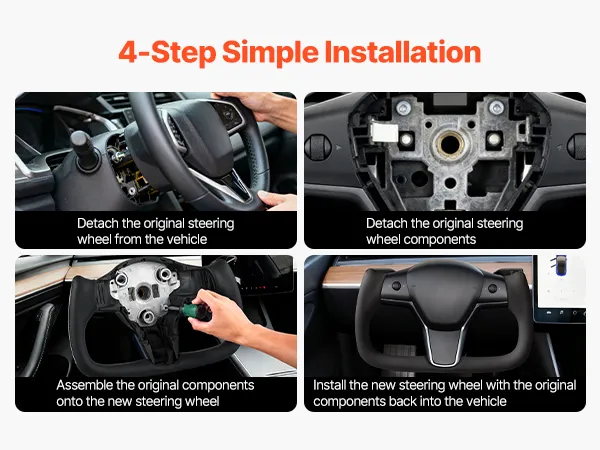 4-Step Simple Installation

Detach the original steering wheel from the vehicle

Detach the original steering wheel components

Assemble the original components onto the new steering wheel

Install the new steering wheel with the original components back into the vehicle