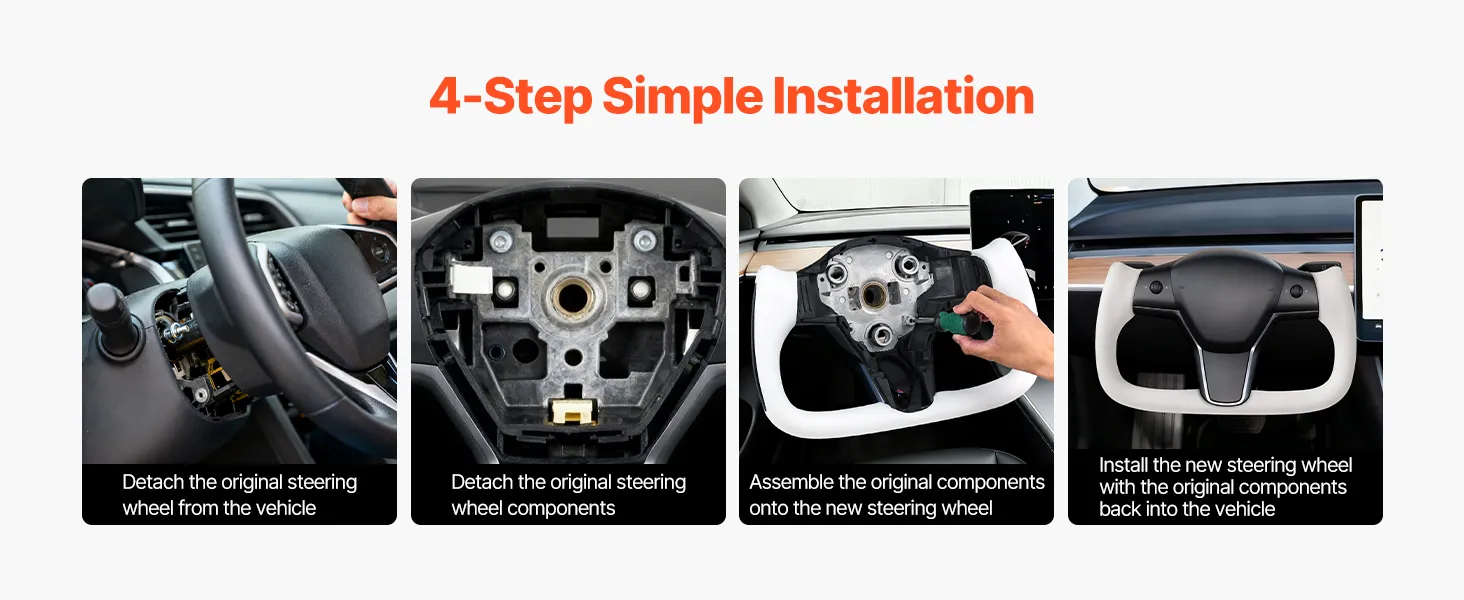 4-Step Simple Installation

Detach the original steering wheel from the vehicle

Detach the original steering wheel components

Assemble the original components onto the new steering wheel

Install the new steering wheel with the original components back into the vehicle