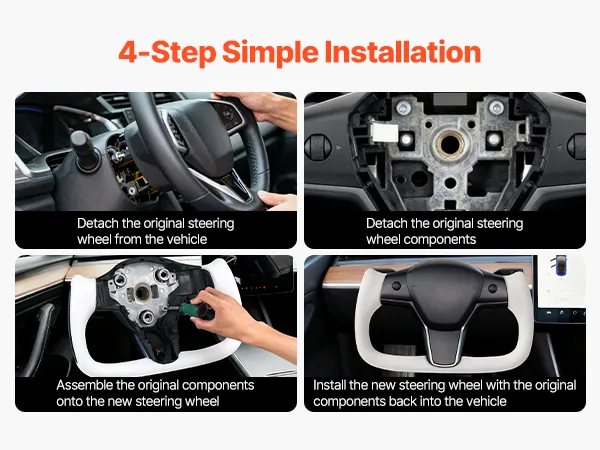 4-Step Simple Installation

Detach the original steering wheel from the vehicle

Detach the original steering wheel components

Assemble the original components onto the new steering wheel

Install the new steering wheel with the original components back into the vehicle