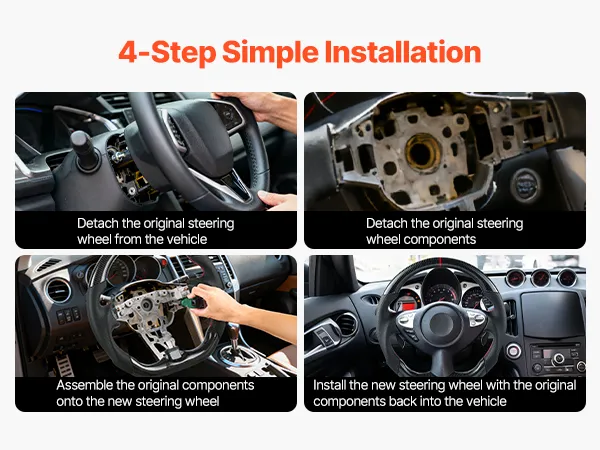 4-Step Simple Installation

Detach the original steering wheel from the vehicle

Detach the original steering wheel components

Assemble the original components onto the new steering wheel

Install the new steering wheel with the original components back into the vehicle